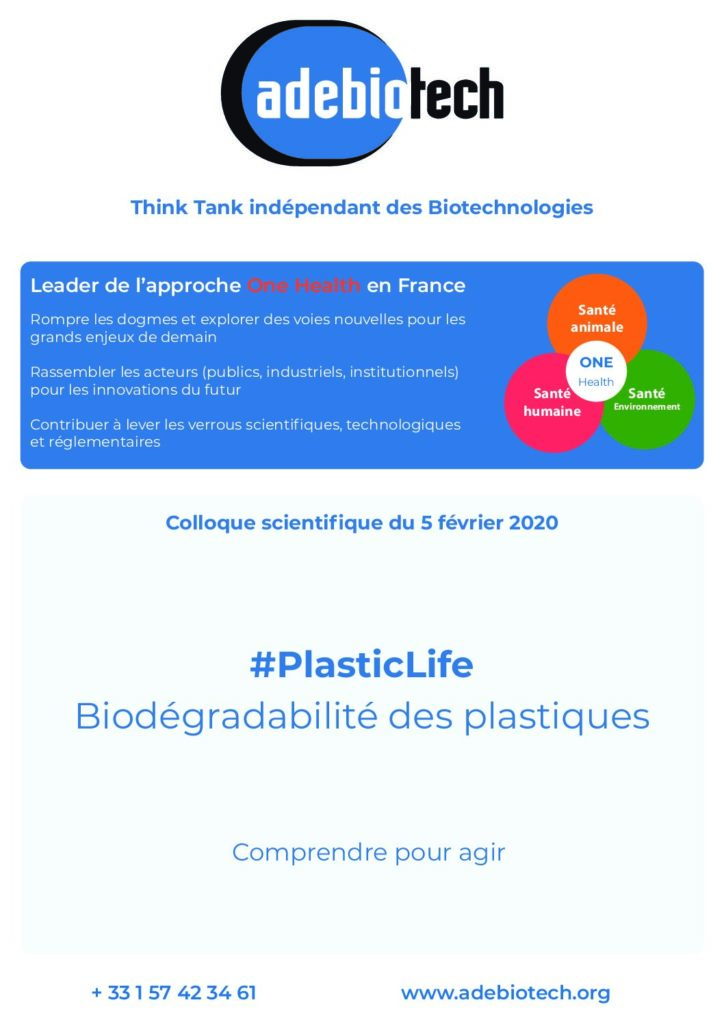 adebiotech

Think Tank indépendant des Biotechnologies

Leader de l'approche One Health en France

Rompre les dogmes et explorer des voies nouvelles pour les grands enjeux de demain

Rassembler les acteurs (publics, industriels, institutionnels) pour les innovations du futur

Contribuer à lever les verrous scientifiques, technologiques et réglementaires

Santé animale

ONE
Health

Santé humaine

Santé Environnement

Colloque scientifique du 5 février 2020

#PlasticLife
Biodégradabilité des plastiques

Comprendre pour agir

+ 33 1 57 42 34 61

www.adebiotech.org